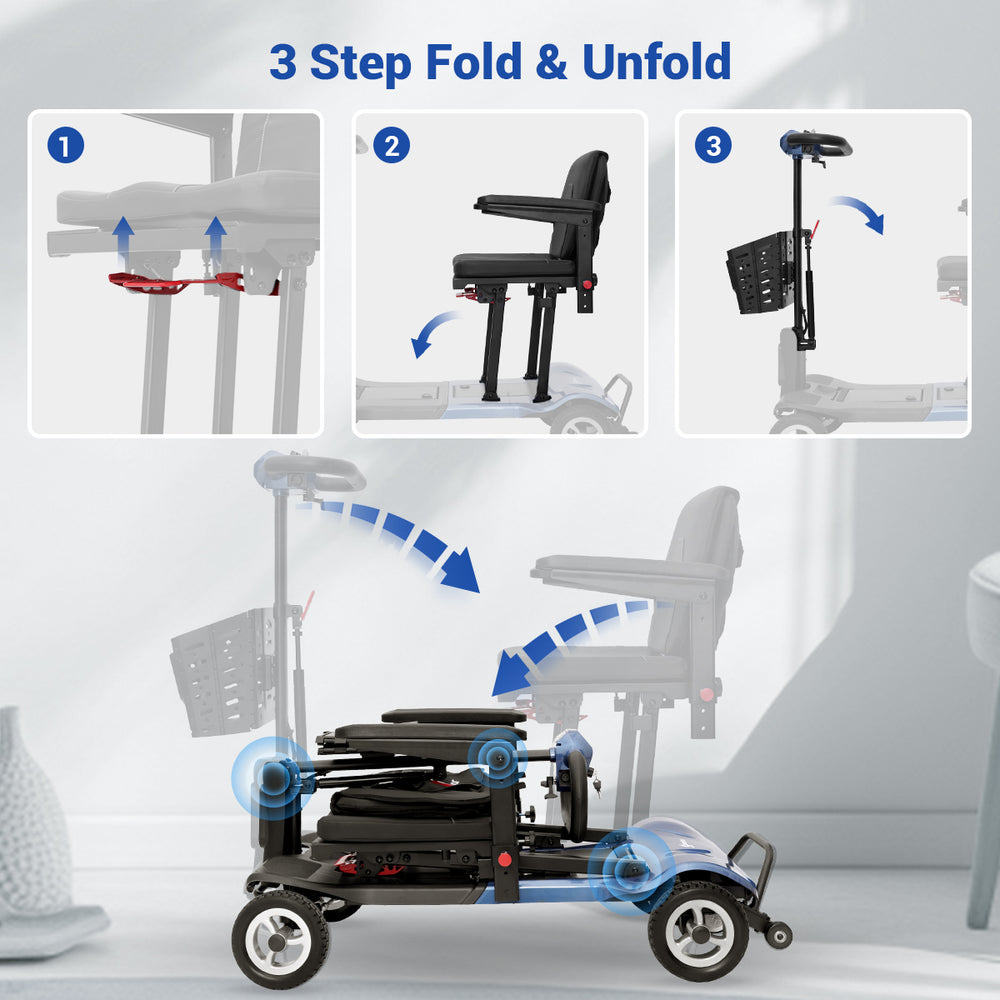 3 Step Fold & Unfold

1

2

3