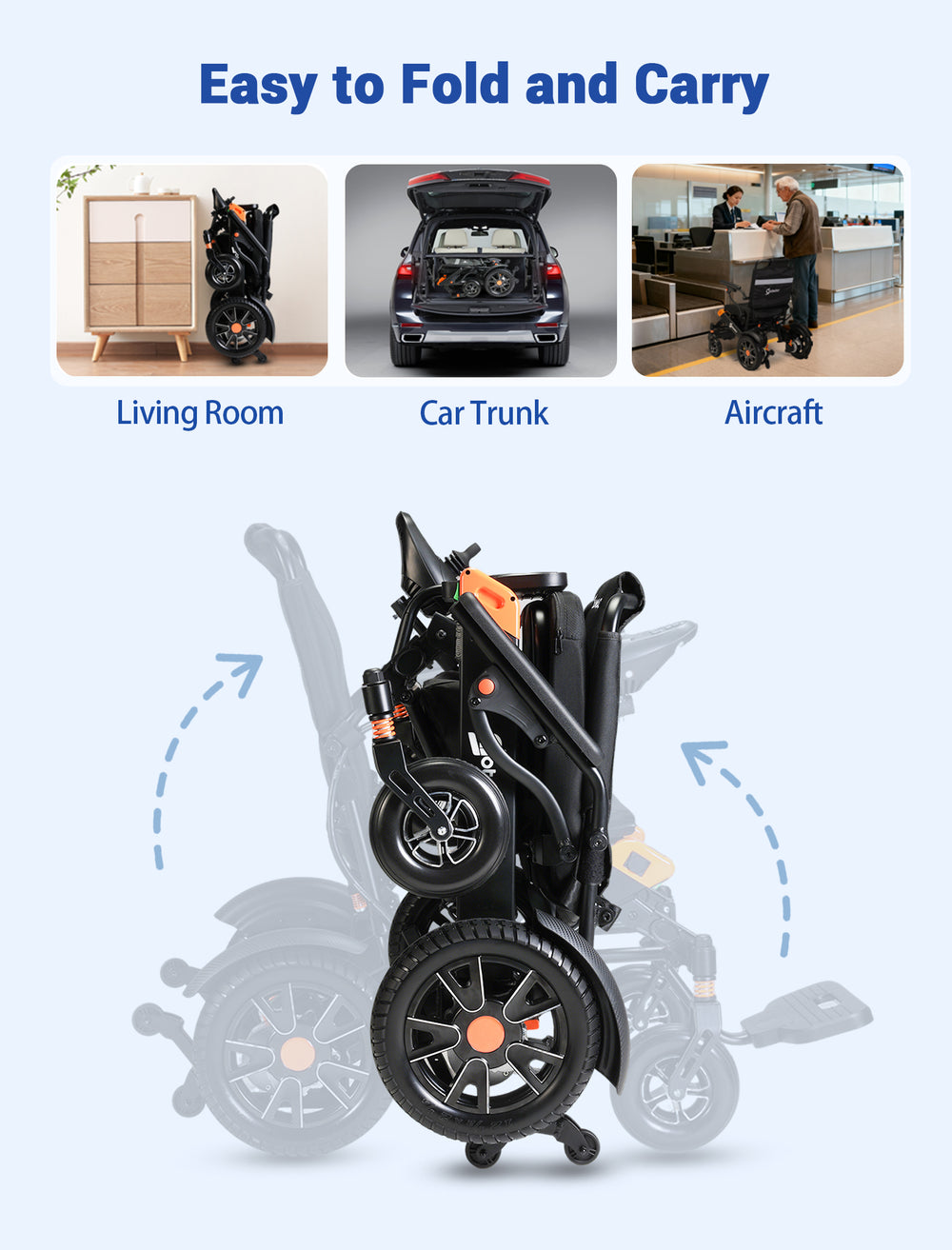 Easy to Fold and Carry

Living Room

Car Trunk

Aircraft